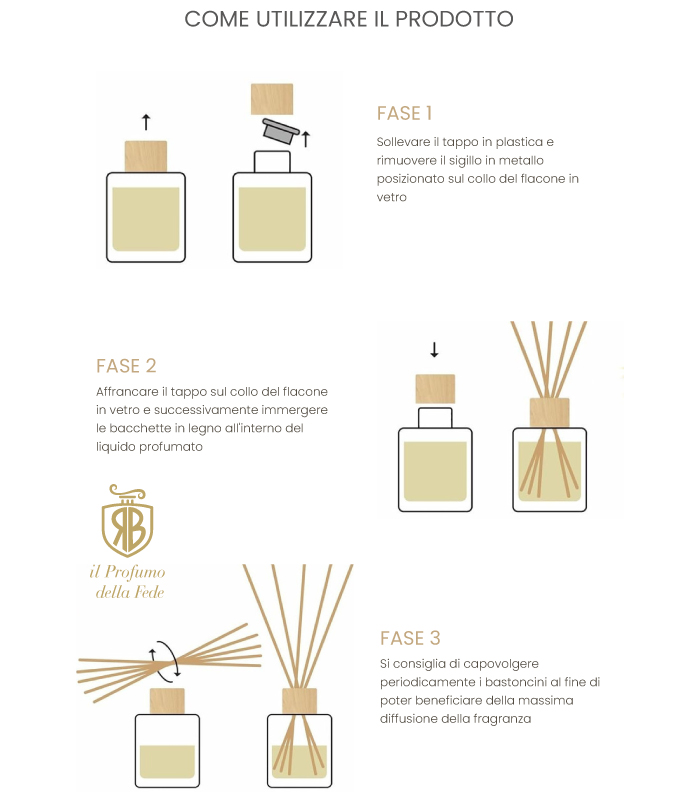 COME UTILIZZARE IL PRODOTTO

FASE 1

Sollevare il tappo in plastica e rimuovere il sigillo in metallo posizionato sul collo del flacone in vetro

FASE 2

Affrancare il tappo sul collo del flacone in vetro e successivamente immergere le bacchette in legno all'interno del liquido profumato

RB

il Profumo della Fede

FASE 3

Si consiglia di capovolgere periodicamente i bastoncini al fine di poter beneficiare della massima diffusione della fragranza